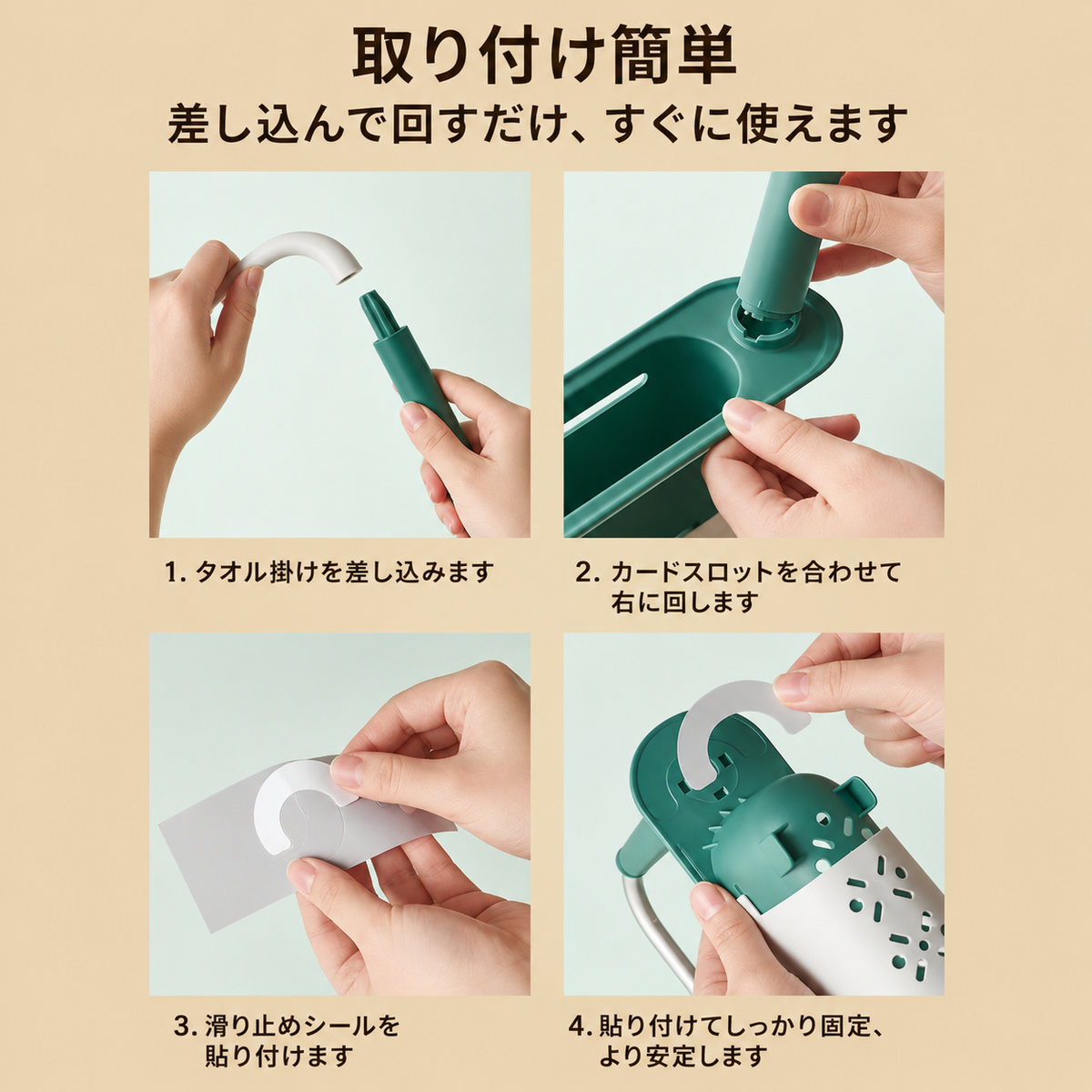 取り付け簡単
差し込んで回すだけ、すぐに使えます

1. タオル掛けを差し込みます

2. カードスロットを合わせて右に回します

3. 滑り止めシールを貼り付けます

4. 貼り付けてしっかり固定、より安定します